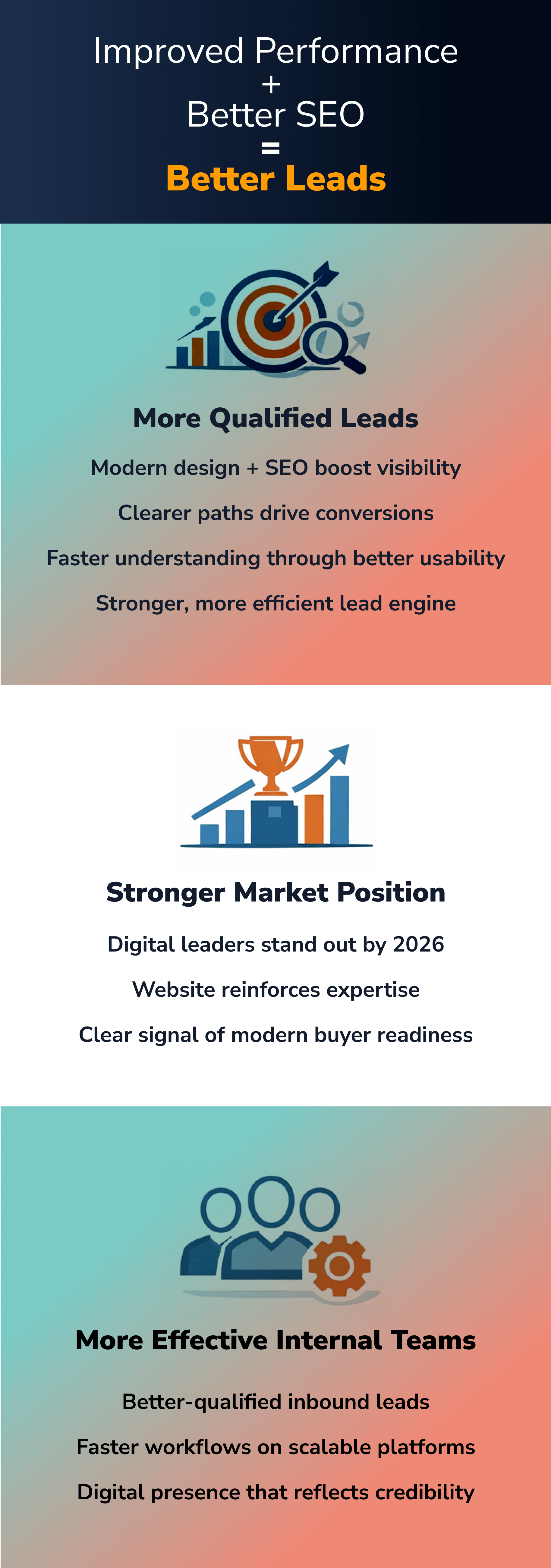 Improved Performance
+
Better SEO
=
Better Leads

More Qualified Leads

Modern design + SEO boost visibility

Clearer paths drive conversions

Faster understanding through better usability

Stronger, more efficient lead engine

Stronger Market Position

Digital leaders stand out by 2026

Website reinforces expertise

Clear signal of modern buyer readiness

More Effective Internal Teams

Better-qualified inbound leads

Faster workflows on scalable platforms

Digital presence that reflects credibility