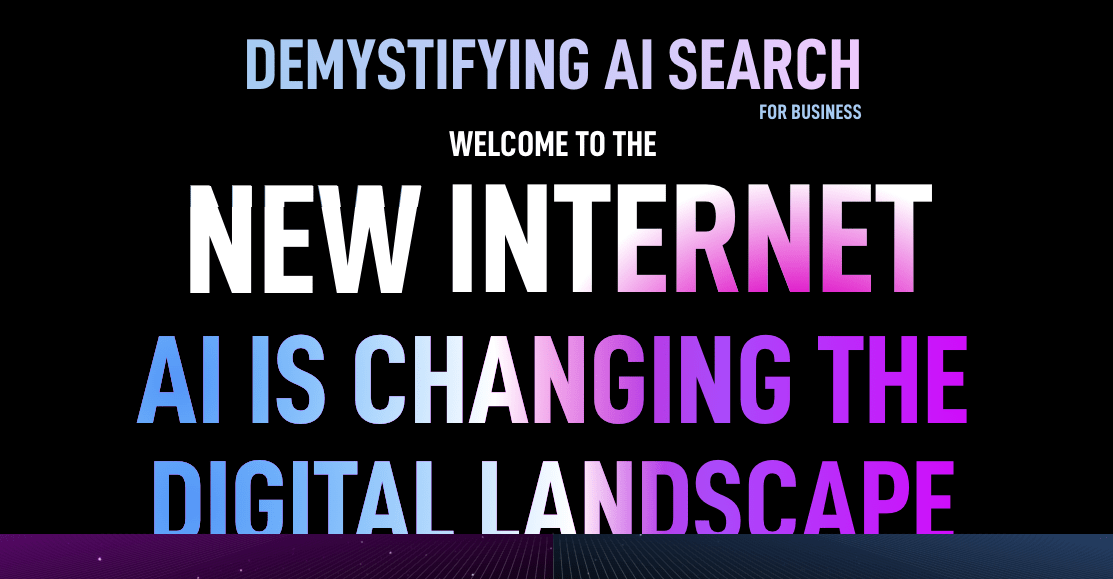 DEMYSTIFYING AI SEARCH
FOR BUSINESS

WELCOME TO THE
NEW INTERNET

AI IS CHANGING THE DIGITAL LANDSCAPE