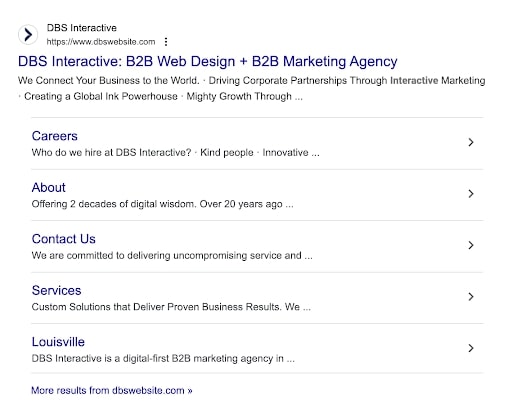 DBS Interactive
https://www.dbswebsite.com

DBS Interactive: B2B Web Design + B2B Marketing Agency

We Connect Your Business to the World. · Driving Corporate Partnerships Through Interactive Marketing · Creating a Global Ink Powerhouse · Mighty Growth Through ...

Careers
Who do we hire at DBS Interactive? · Kind people · Innovative ...

About
Offering 2 decades of digital wisdom. Over 20 years ago ...

Contact Us
We are committed to delivering uncompromising service and ...

Services
Custom Solutions that Deliver Proven Business Results. We ...

Louisville
DBS Interactive is a digital-first B2B marketing agency in ...

More results from dbswebsite.com »